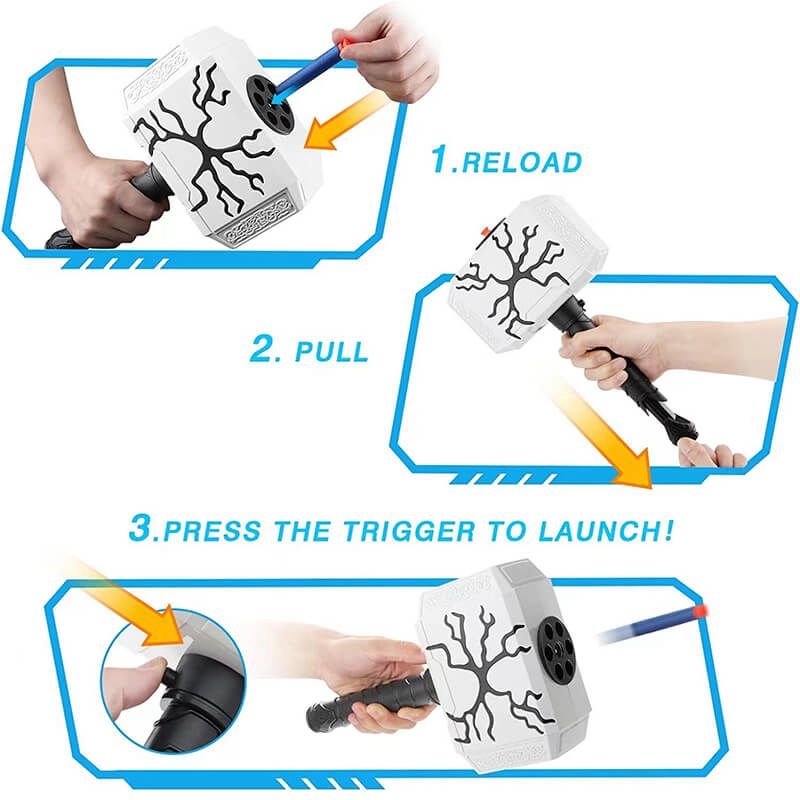 1.RELOAD

2. PULL

3.PRESS THE TRIGGER TO LAUNCH!